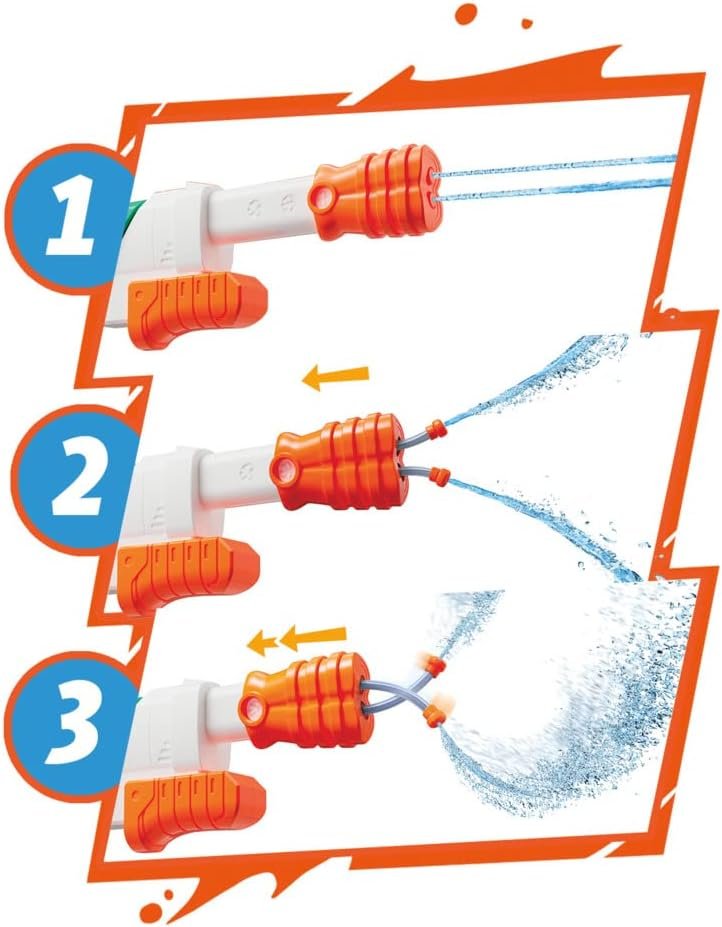 1

2

3