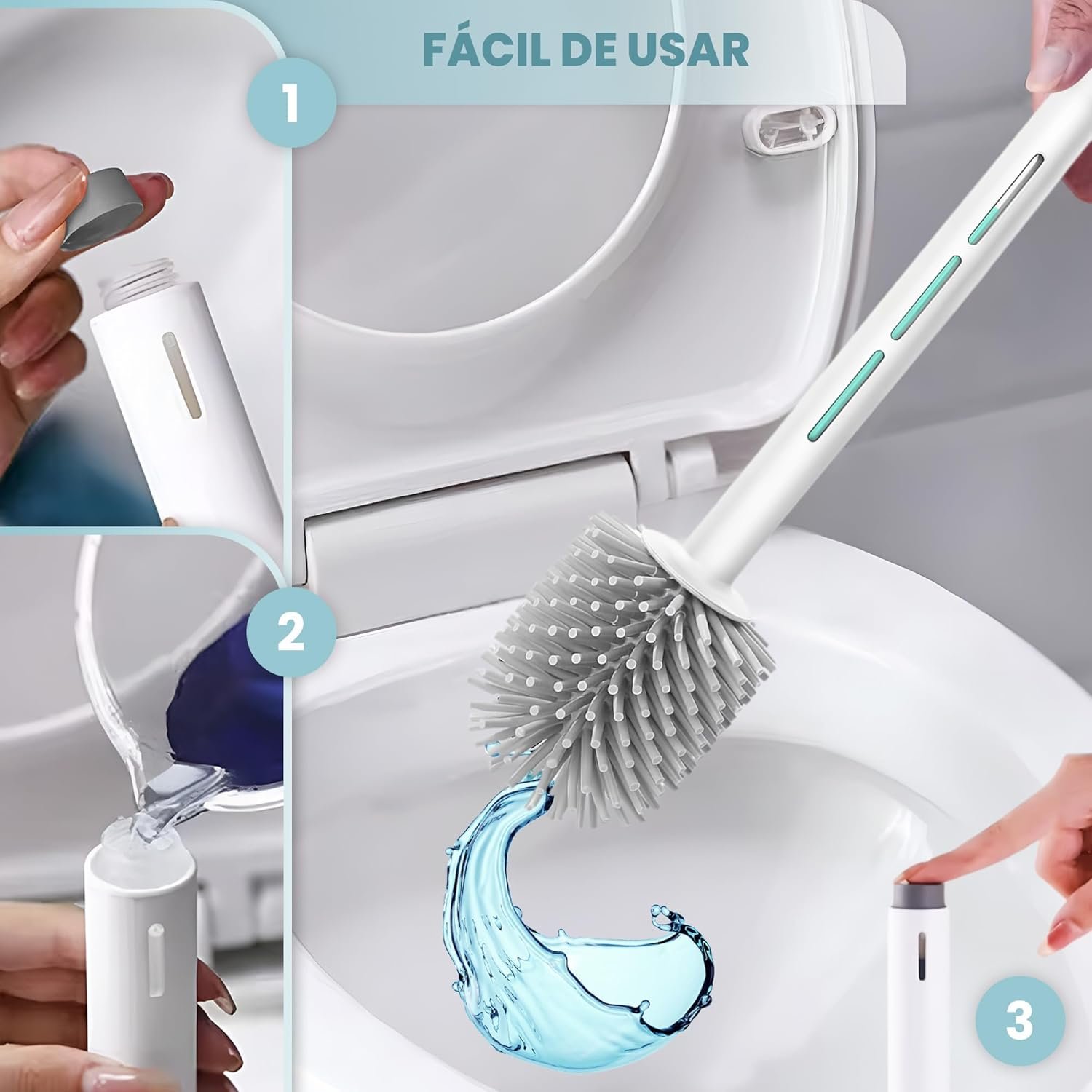 FÁCIL DE USAR

1

2

3