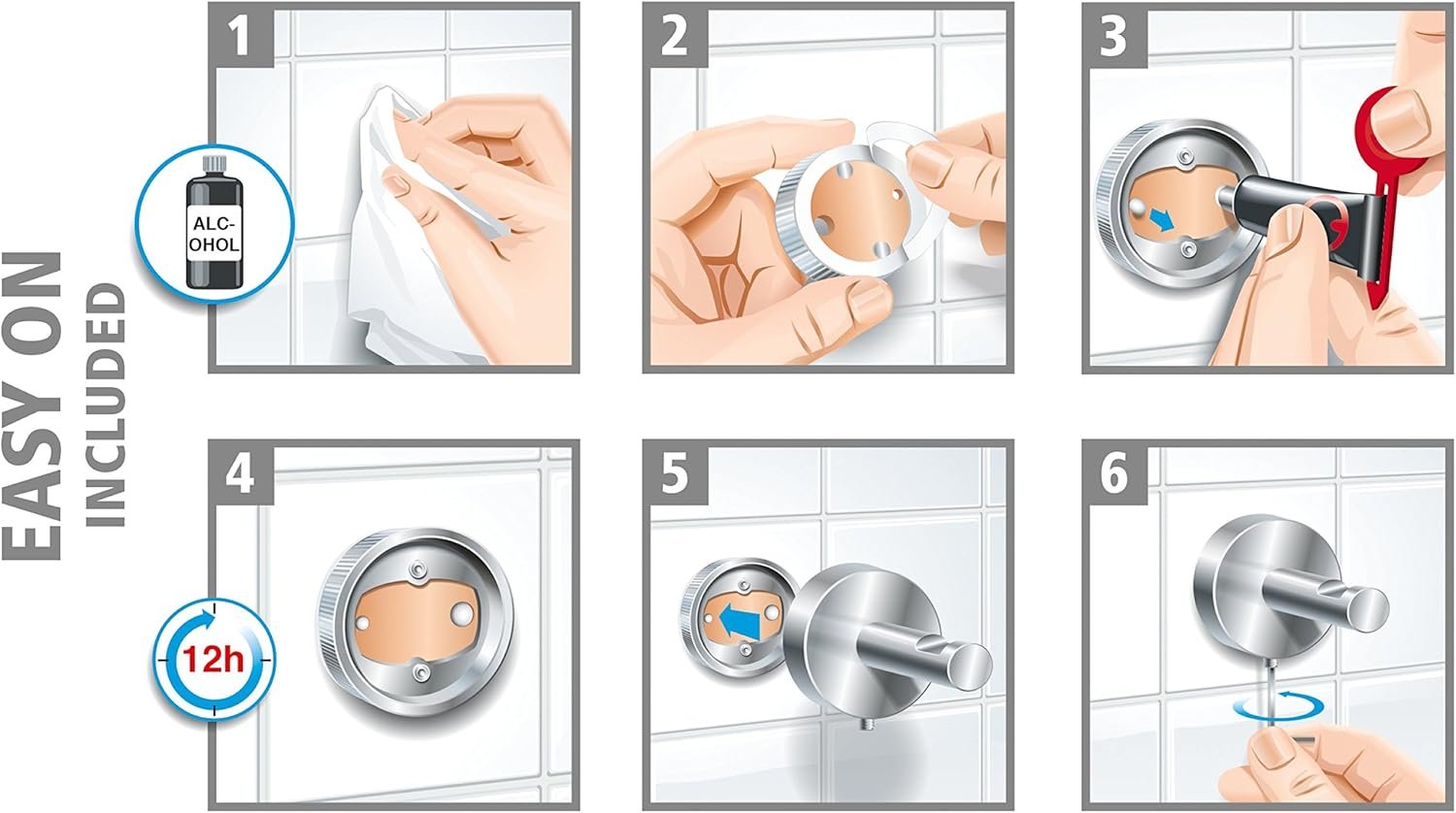 EASY ON
INCLUDED

1
ALC-OHOL

2

3

4
12h

5

6